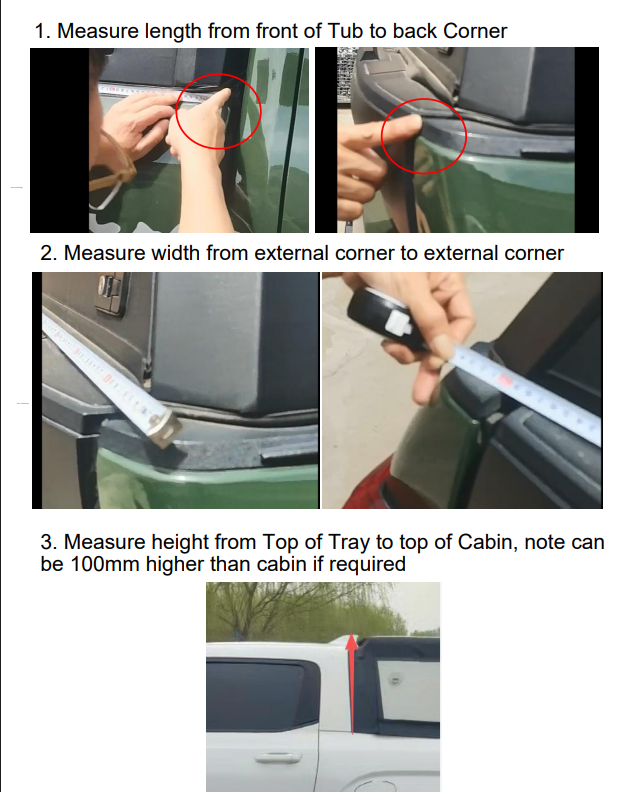 1. Measure length from front of Tub to back Corner

2. Measure width from external corner to external corner

3. Measure height from Top of Tray to top of Cabin, note can be 100mm higher than cabin if required